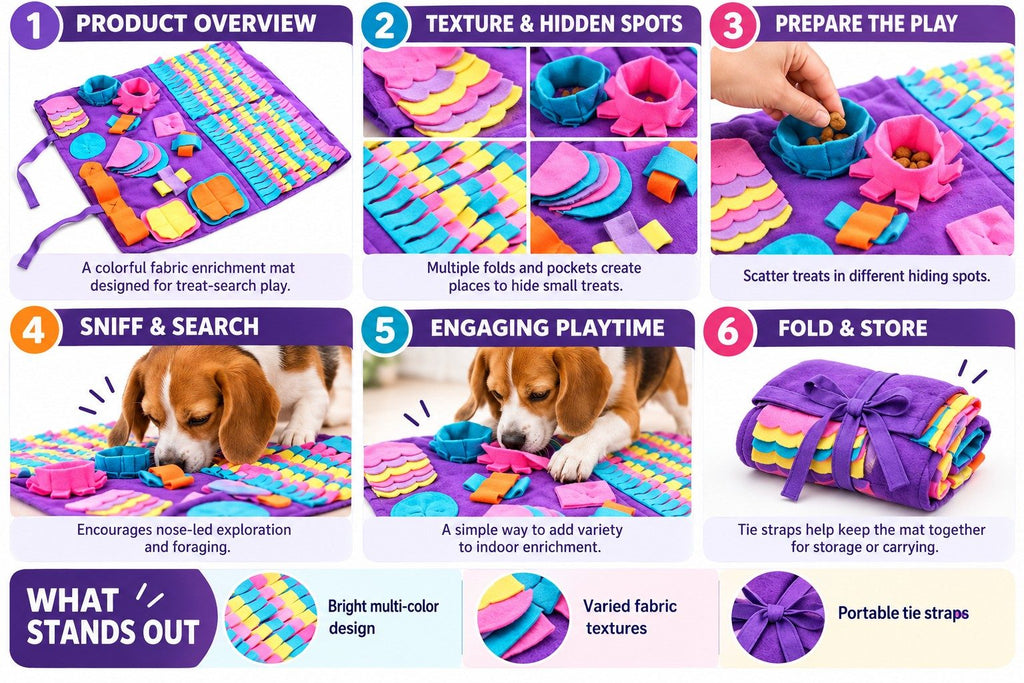 1 PRODUCT OVERVIEW

A colorful fabric enrichment mat designed for treat-search play.

2 TEXTURE & HIDDEN SPOTS

Multiple folds and pockets create places to hide small treats.

3 PREPARE THE PLAY

Scatter treats in different hiding spots.

4 SNIFF & SEARCH

Encourages nose-led exploration and foraging.

5 ENGAGING PLAYTIME

A simple way to add variety to indoor enrichment.

6 FOLD & STORE

Tie straps help keep the mat together for storage or carrying.

WHAT STANDS OUT

Bright multi-color design

Varied fabric textures

Portable tie straps